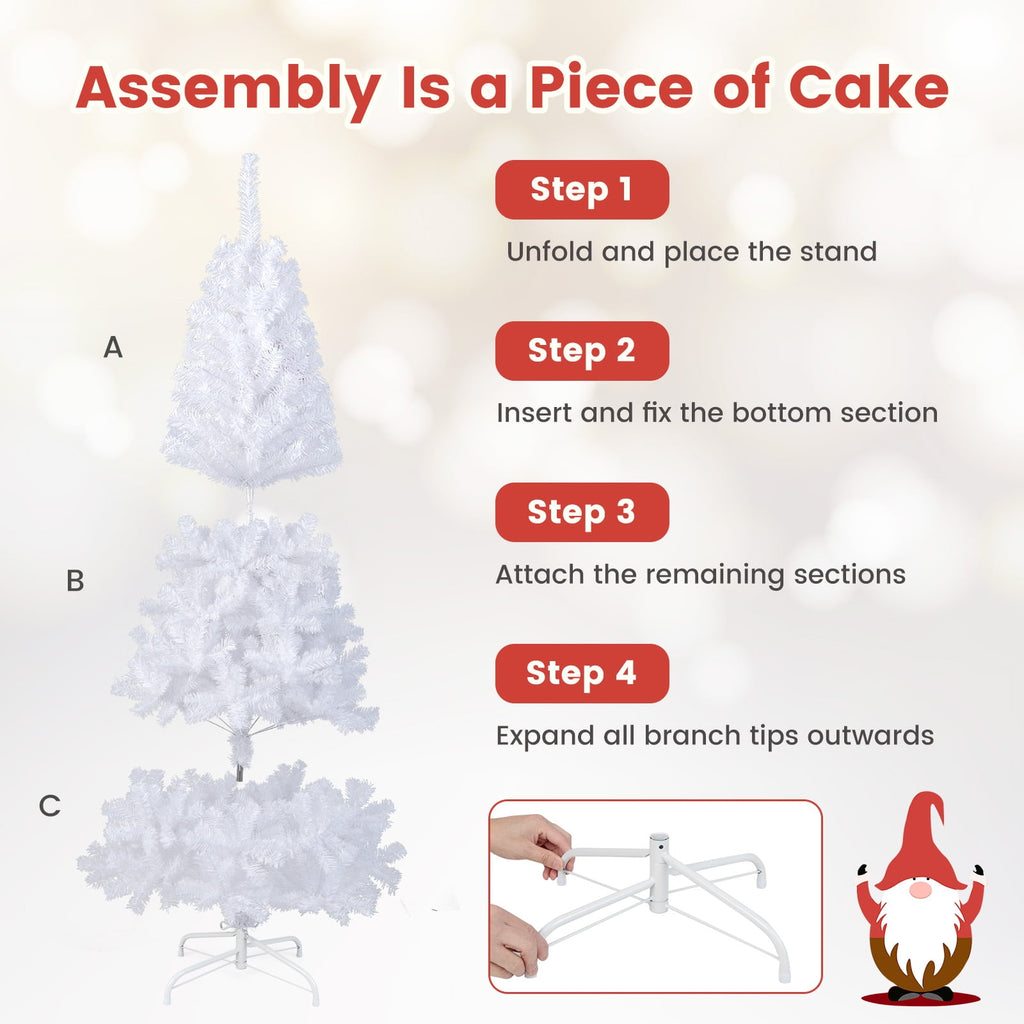 Assembly Is a Piece of Cake

A

B

C

Step 1

Unfold and place the stand

Step 2

Insert and fix the bottom section

Step 3

Attach the remaining sections

Step 4

Expand all branch tips outwards