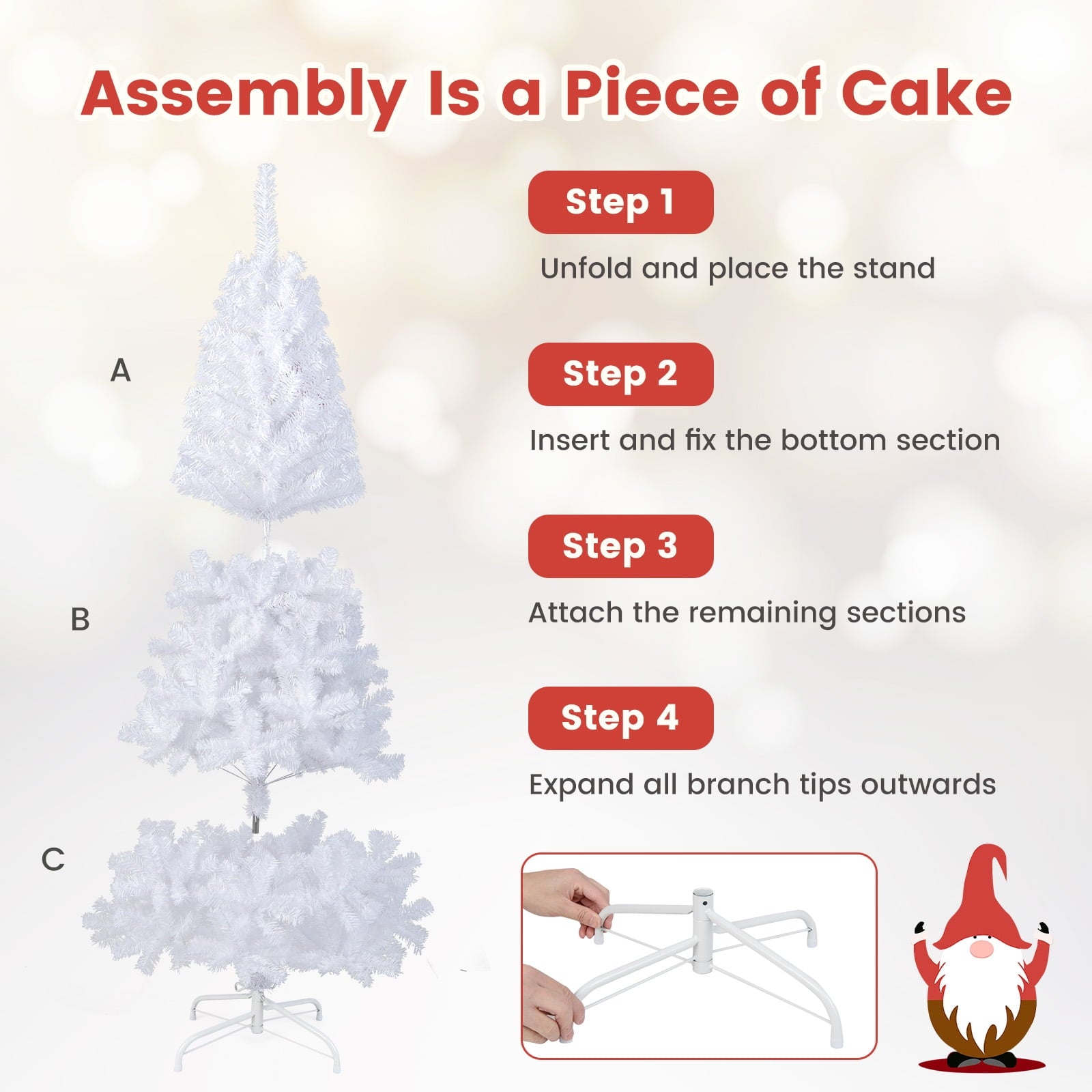 Assembly Is a Piece of Cake

A

B

C

Step 1

Unfold and place the stand

Step 2

Insert and fix the bottom section

Step 3

Attach the remaining sections

Step 4

Expand all branch tips outwards